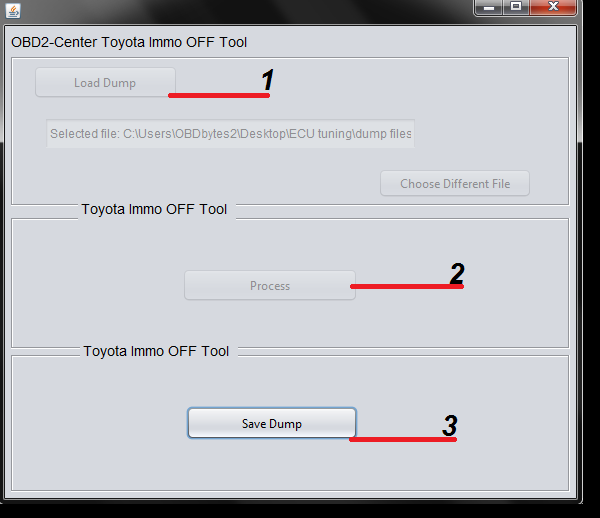 OBD2-Center Toyota Immo OFF Tool

Load Dump

1

Selected file: C:\Users\OBDbytes2\Desktop\ECU tuning\dump files

Choose Different File

Toyota Immo OFF Tool

Process

2

Toyota Immo OFF Tool

Save Dump

3